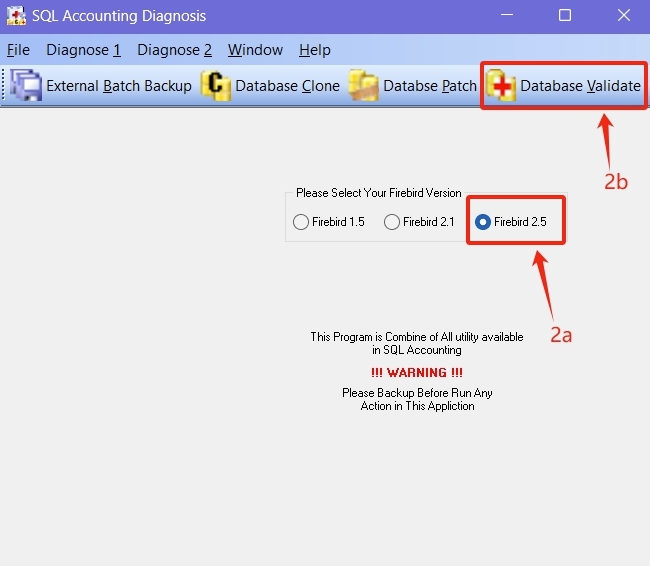 SQL Accounting Diagnosis

File Diagnose 1 Diagnose 2 Window Help

External Batch Backup Database Clone Databse Patch Database Validate

2b

Please Select Your Firebird Version
Firebird 1.5 Firebird 2.1 Firebird 2.5

2a

This Program is Combine of All utility available in SQL Accounting

!!! WARNING !!!

Please Backup Before Run Any Action in This Appliction