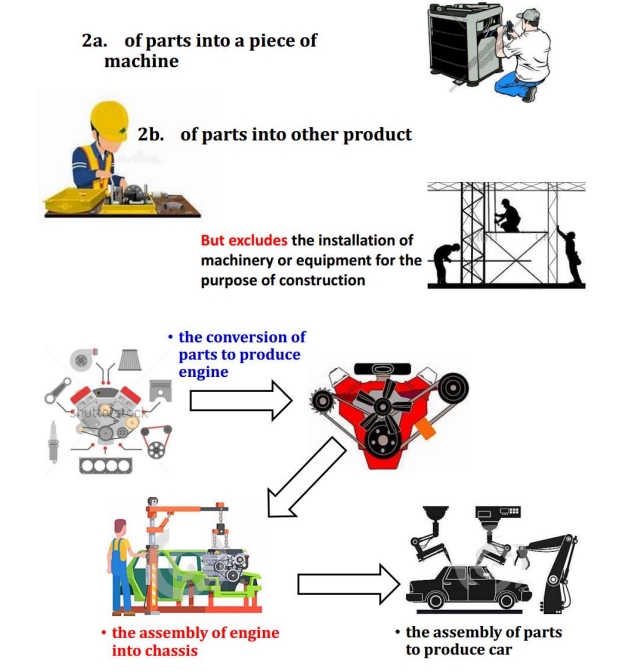 2a. of parts into a piece of machine

2b. of parts into other product

But excludes the installation of machinery or equipment for the purpose of construction

• the conversion of parts to produce engine

shutterstock

• the assembly of engine into chassis

• the assembly of parts to produce car